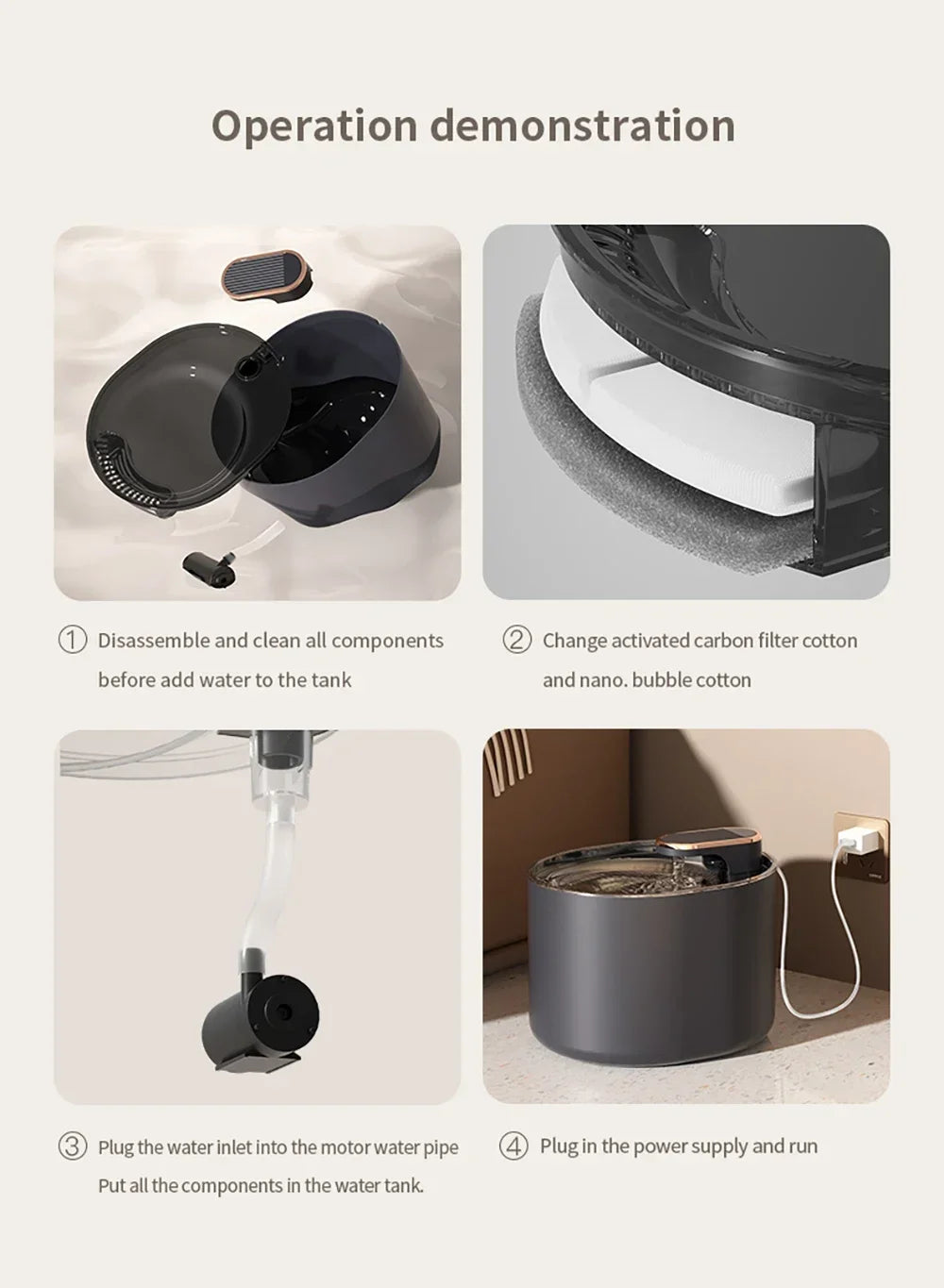 Operation demonstration

① Disassemble and clean all components before add water to the tank

② Change activated carbon filter cotton and nano. bubble cotton

③ Plug the water inlet into the motor water pipe Put all the components in the water tank.

④ Plug in the power supply and run